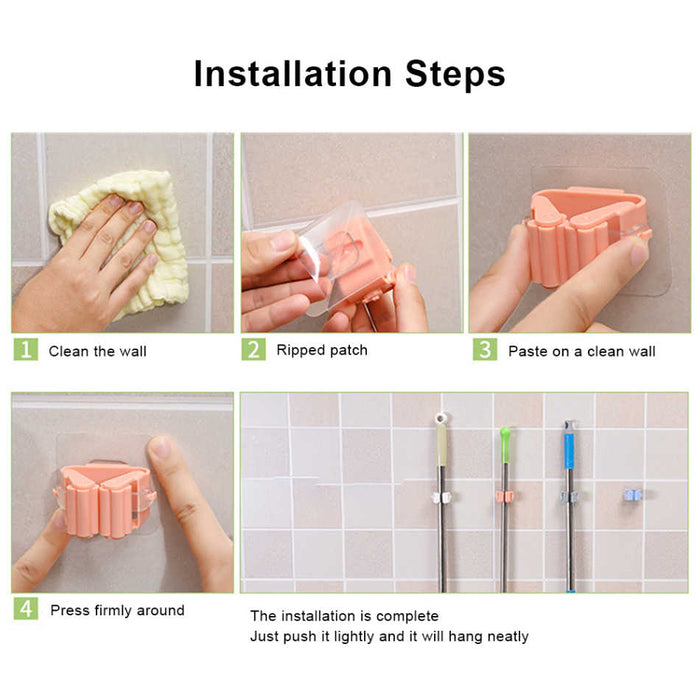 Installation Steps

1 Clean the wall

2 Ripped patch

3 Paste on a clean wall

4 Press firmly around

The installation is complete
Just push it lightly and it will hang neatly